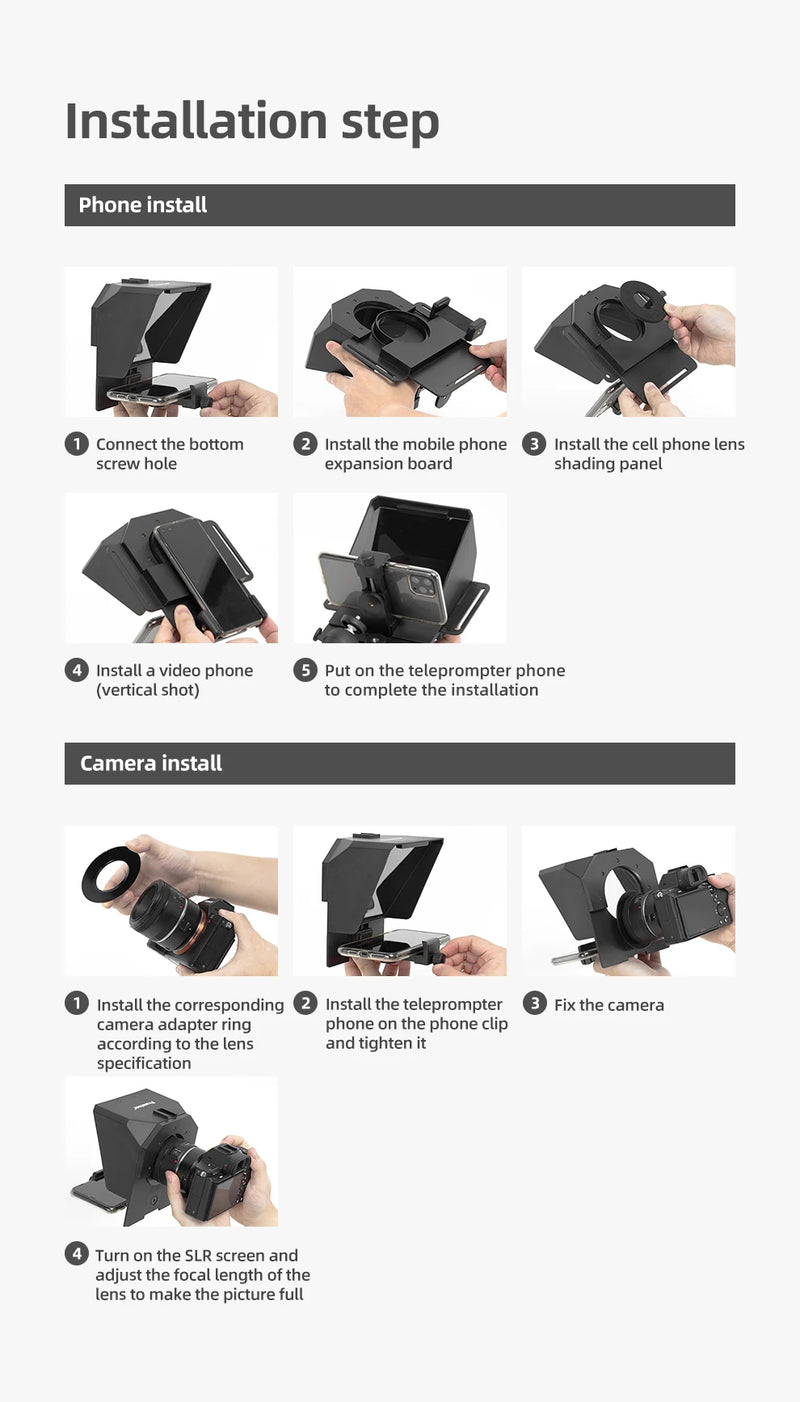 Installation step

Phone install

1 Connect the bottom screw hole

2 Install the mobile phone expansion board

3 Install the cell phone lens shading panel

4 Install a video phone (vertical shot)

5 Put on the teleprompter phone to complete the installation

Camera install

1 Install the corresponding camera adapter ring according to the lens specification

2 Install the teleprompter phone on the phone clip and tighten it

3 Fix the camera

4 Turn on the SLR screen and adjust the focal length of the lens to make the picture full