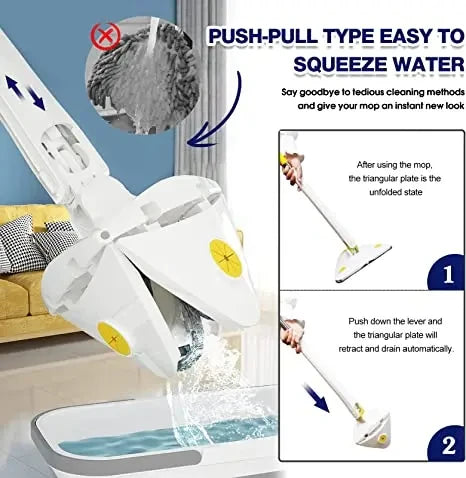 PUSH-PULL TYPE EASY TO SQUEEZE WATER

Say goodbye to tedious cleaning methods and give your mop an instant new look

After using the mop, the triangular plate is the unfolded state

1

Push down the lever and the triangular plate will retract and drain automatically.

2